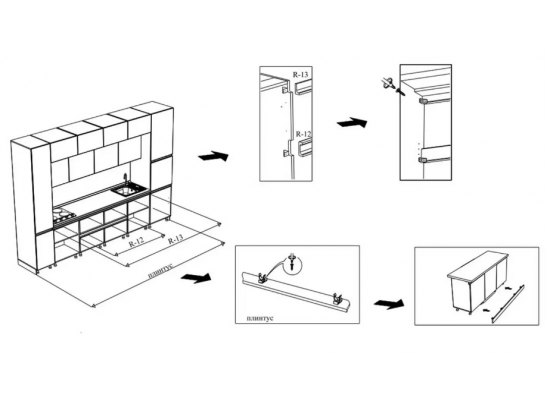 R-12
R-13
плинтус

R-13
R-12

плинтус