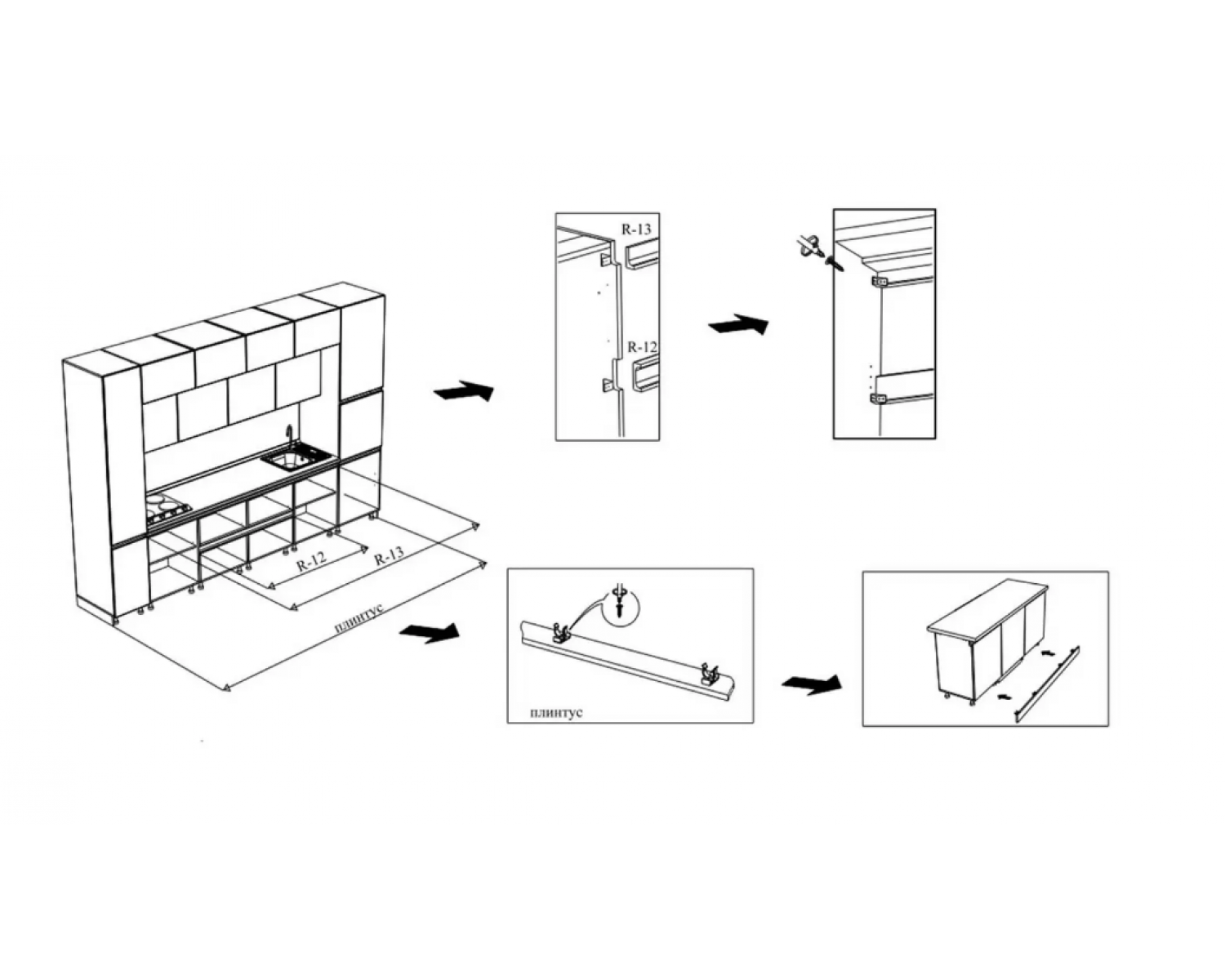 R-12
R-13
плинтус
R-13
R-12
плинтус