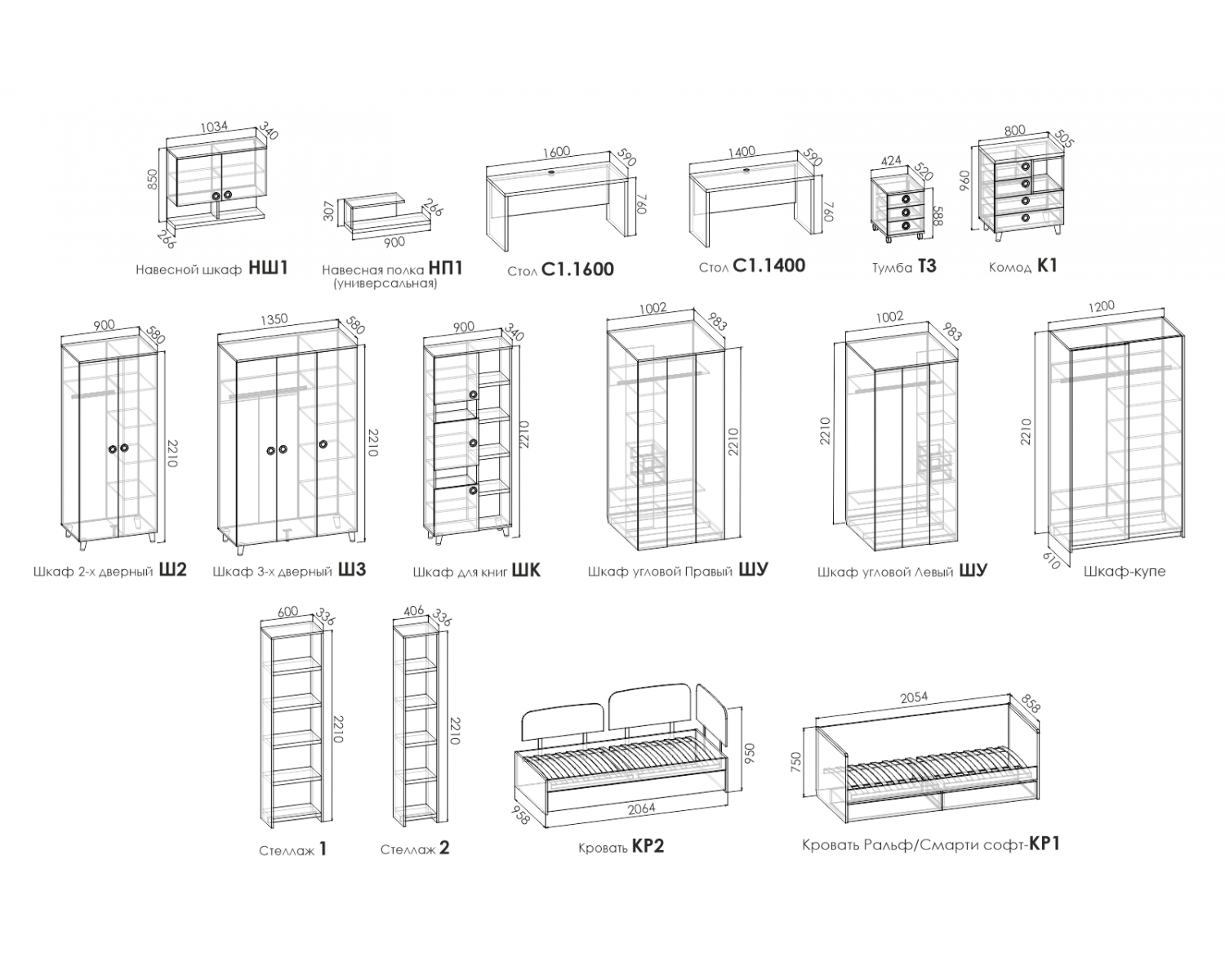 1034 340 850 266
Навесной шкаф НШ1

307 266 900
Навесная полка НП1 (универсальная)

1600 590 760
Стол С1.1600

1400 590 760
Стол С1.1400

424 520 588
Тумба Т3

800 505 960
Комод К1

900 580 2210
Шкаф 2-х дверный Ш2

1350 580 2210
Шкаф 3-х дверный Ш3

900 340 2210
Шкаф для книг ШК

1002 983 2210
Шкаф угловой Правый ШУ

1002 983 2210
Шкаф угловой Левый ШУ

1200 2210 610
Шкаф-купе

600 336 2210
Стеллаж 1

406 336 2210
Стеллаж 2

950 958 2064
Кровать КР2

2054 858 750
Кровать Ральф/Смарти софт-КР1