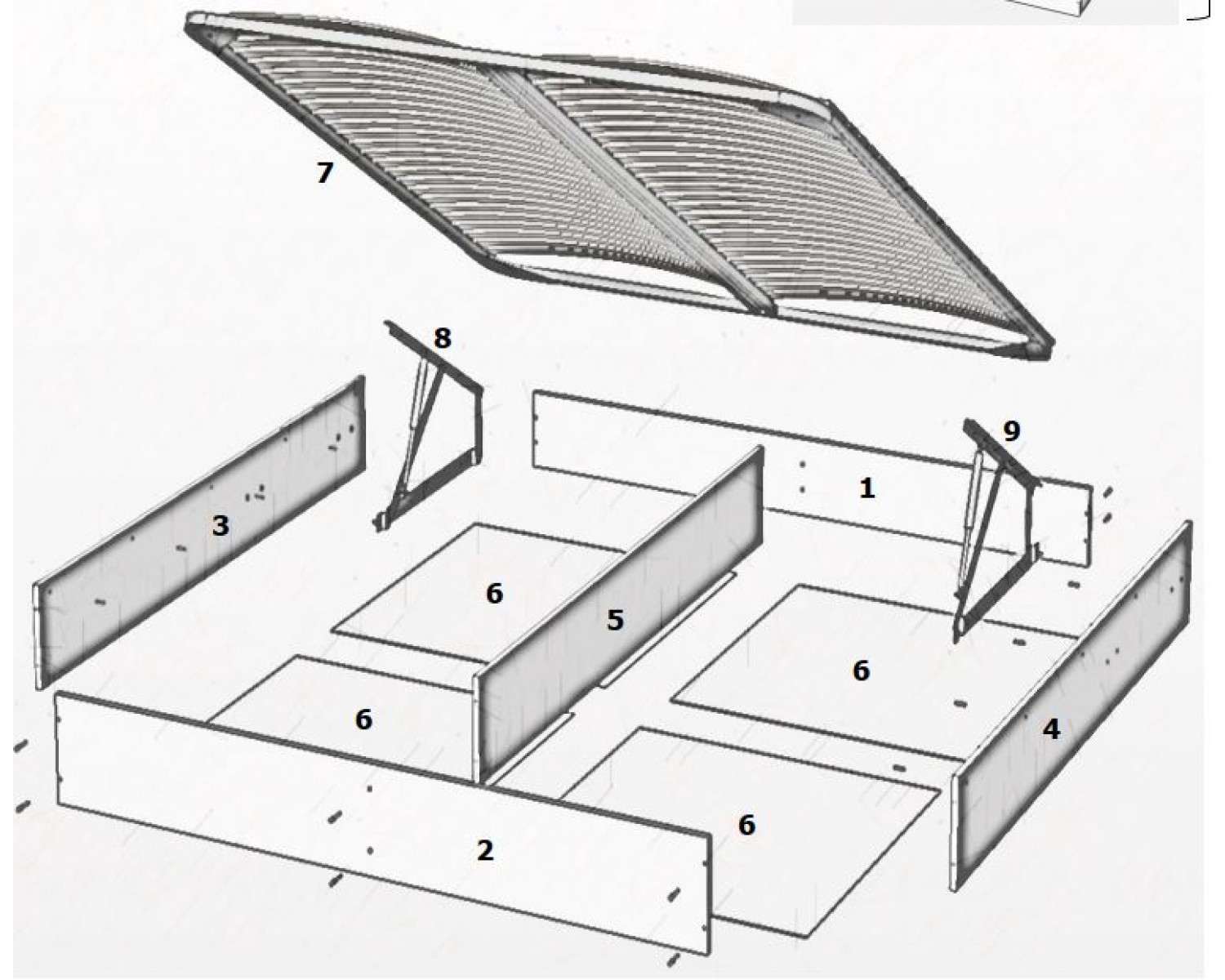 7
8
9
1
3
6
5
6
6
4
6
2