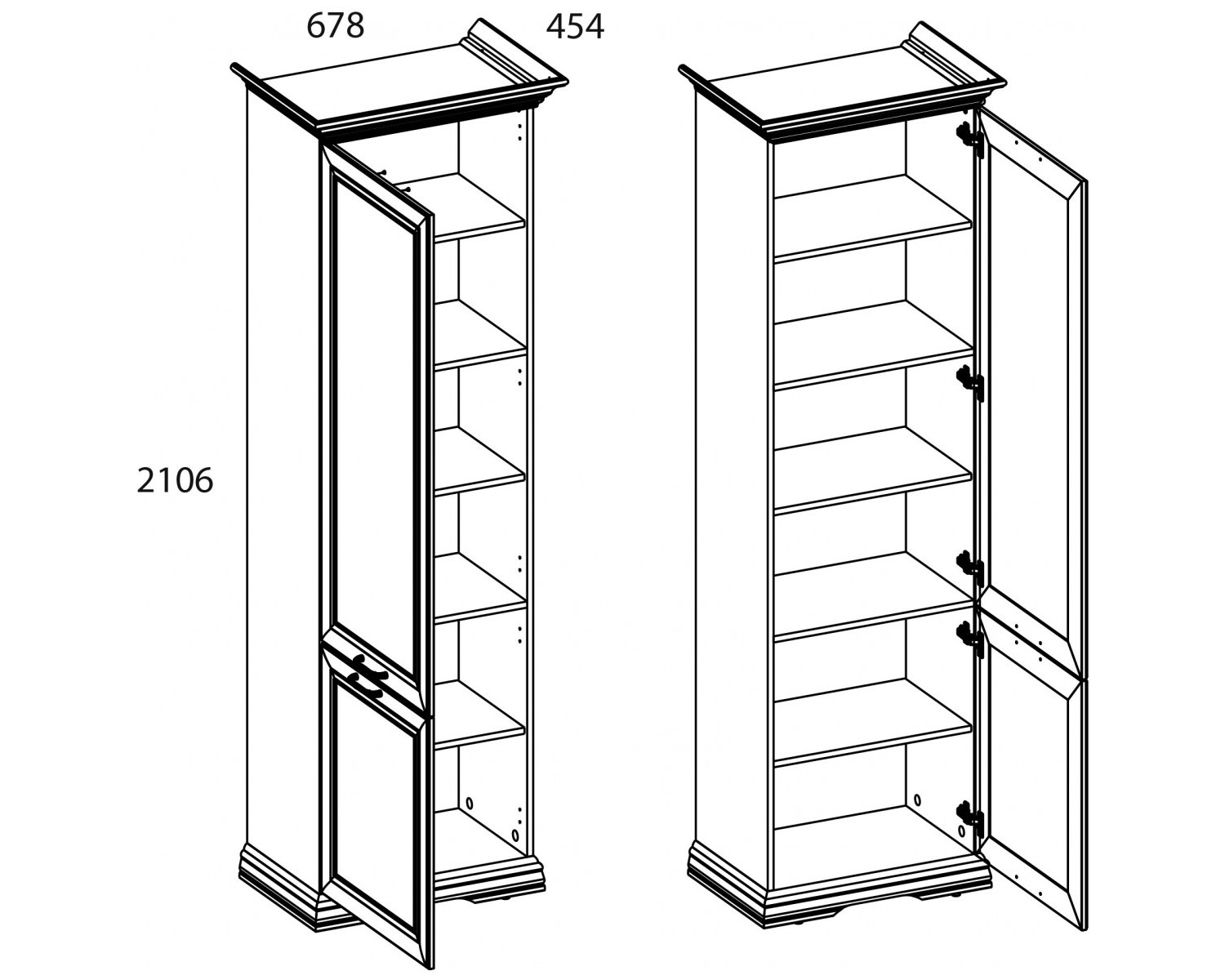 678
454
2106