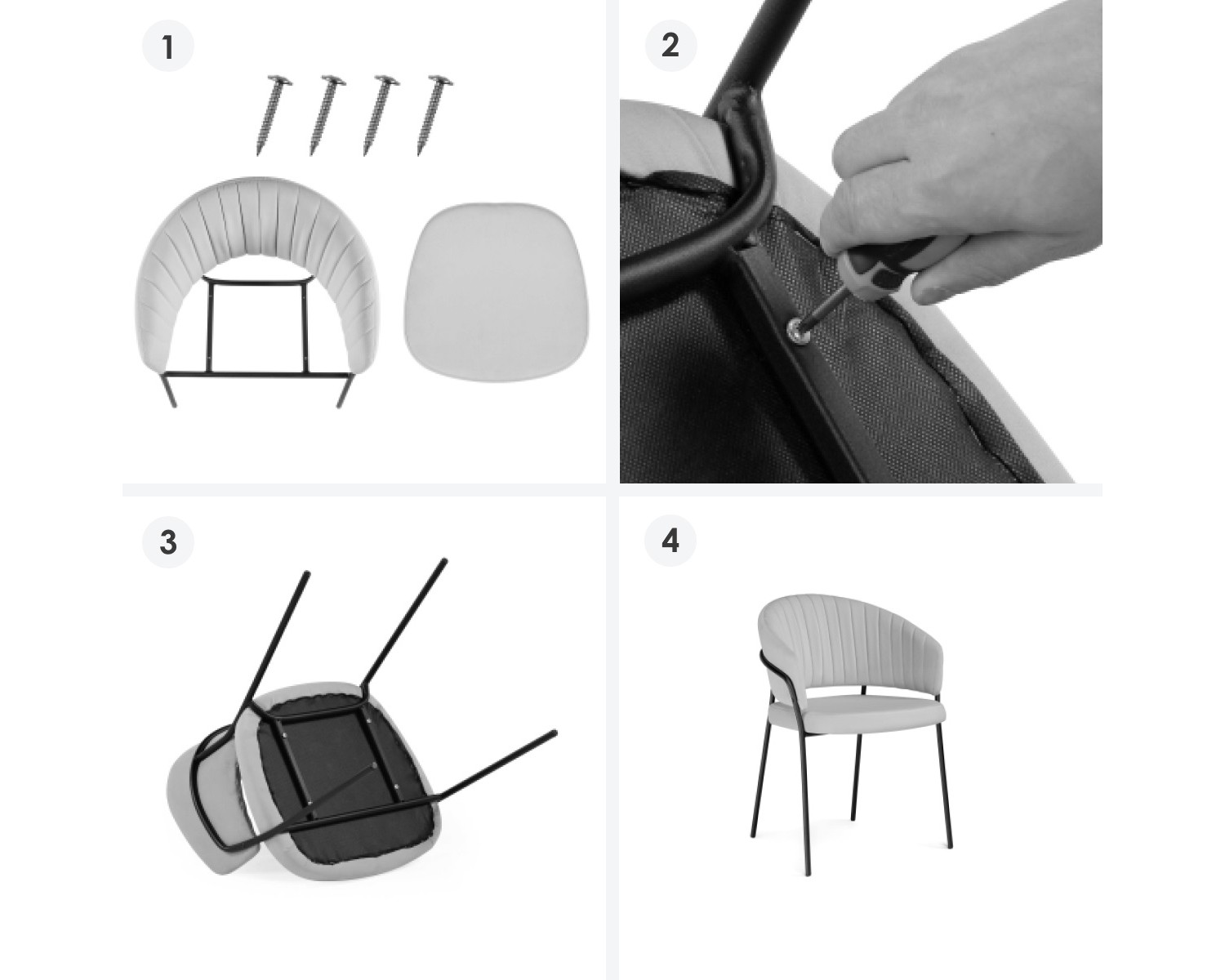 1

2

3

4