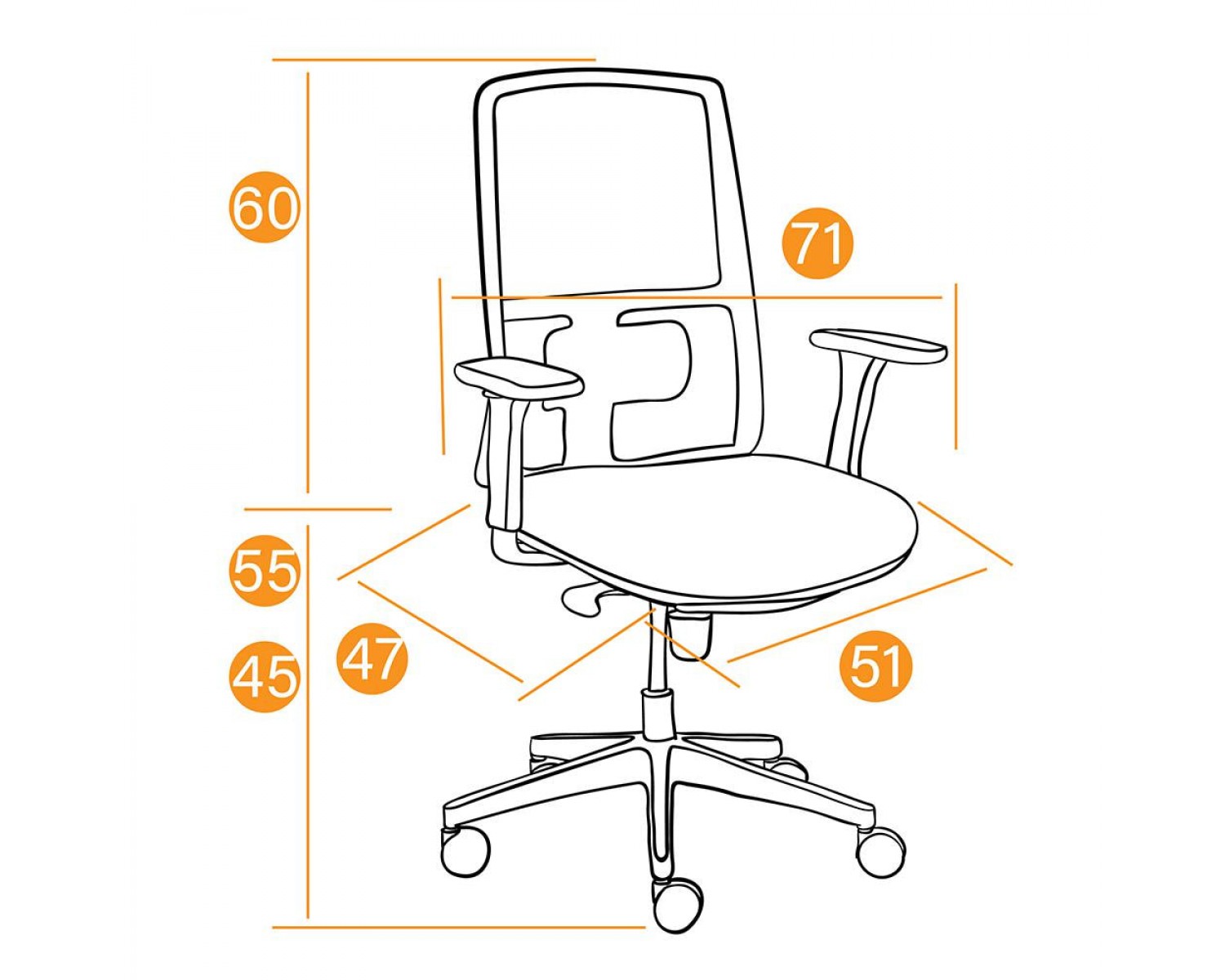 60

71

55

45

47

51