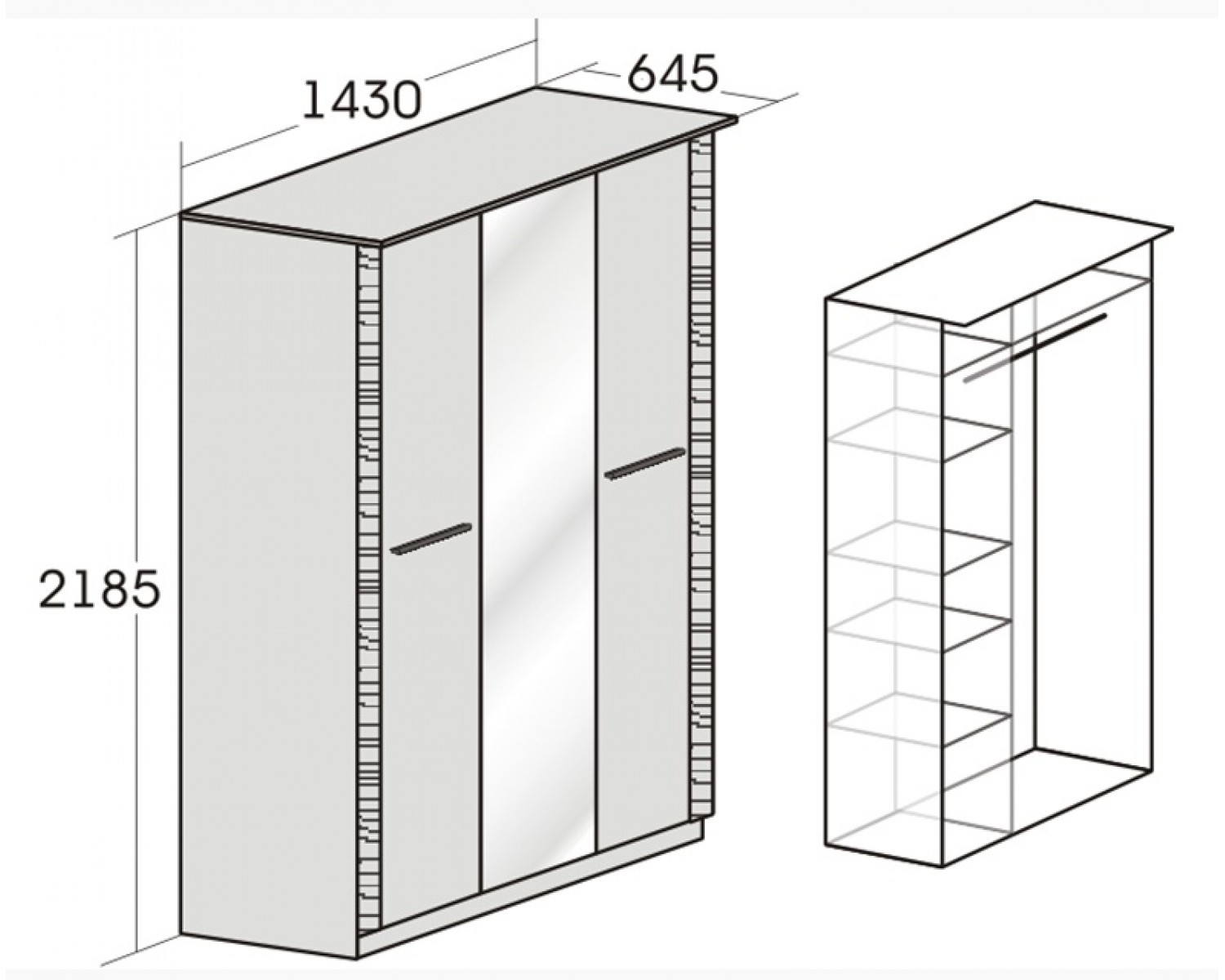 1430
645
2185