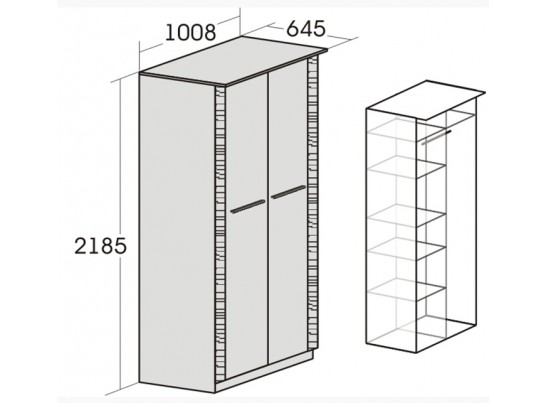 1008
645
2185