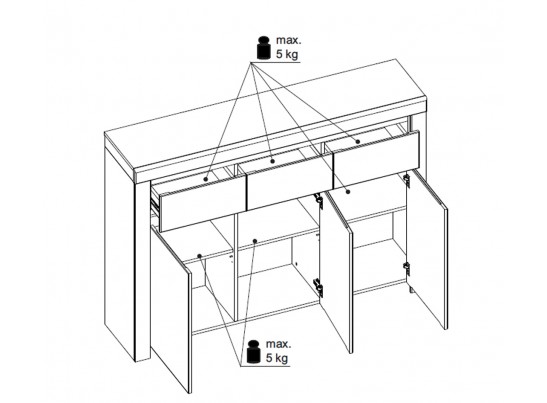 max.
5 kg

max.
5 kg