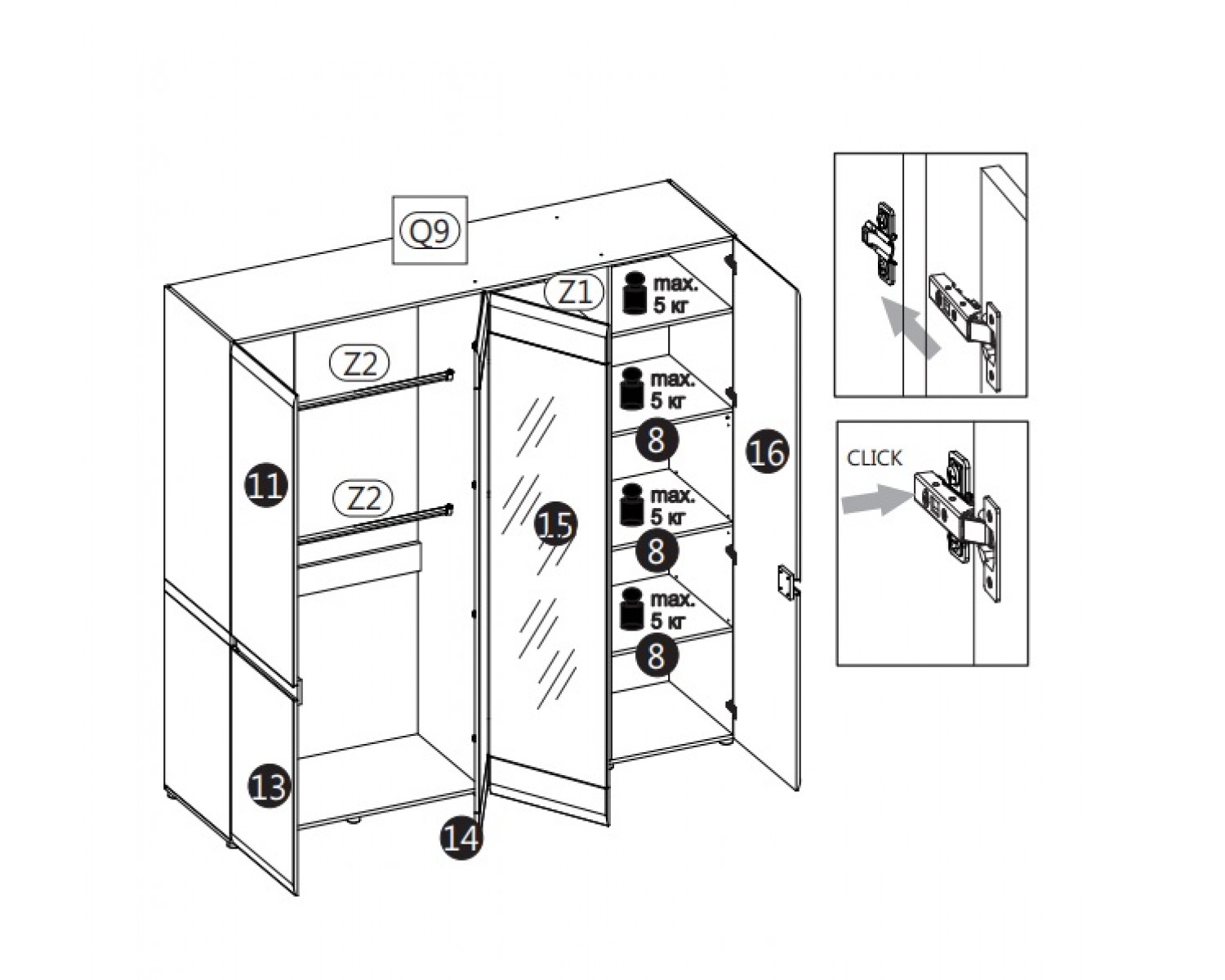 Q9
Z1
max. 5 кг
Z2
max. 5 кг
8
16
11
Z2
max. 5 кг
15
8
max. 5 кг
8
13
14
CLICK