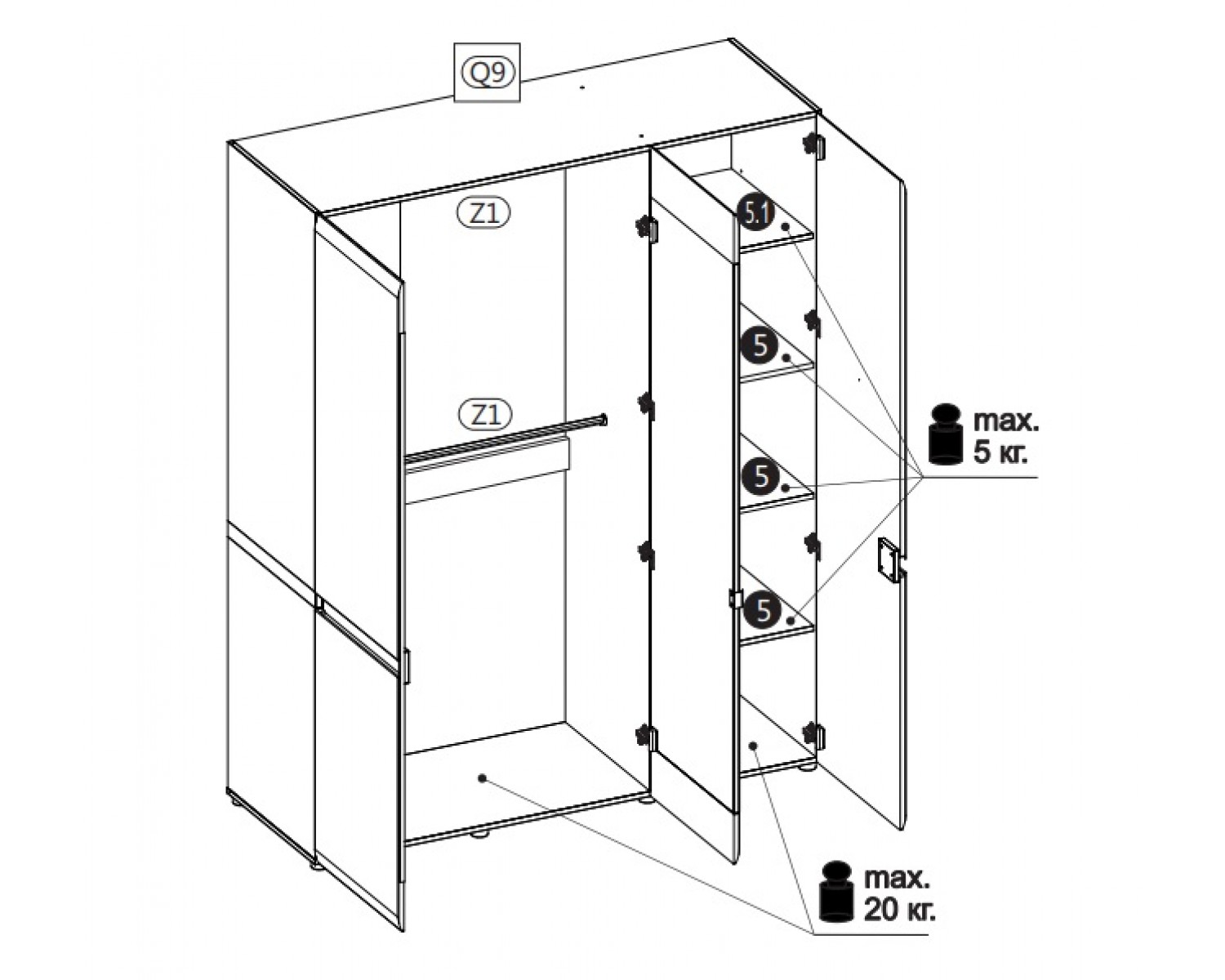 Q9

Z1

Z1

5.1

5

5

5

max.
5 кг.

max.
20 кг.